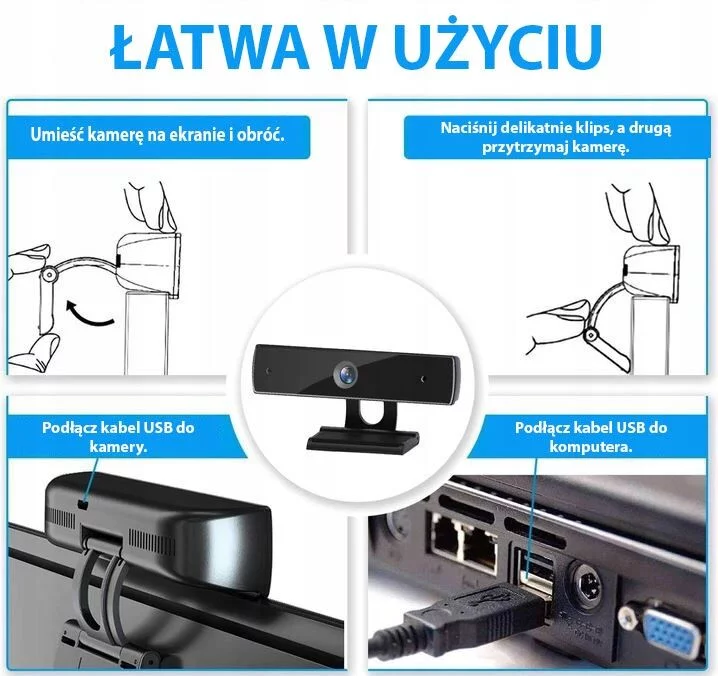 ŁATWA W UŻYCIU

Umieść kamerę na ekranie i obróć.

Naciśnij delikatnie klips, a drugą przytrzymaj kamerę.

Podłącz kabel USB do kamery.

Podłącz kabel USB do komputera.