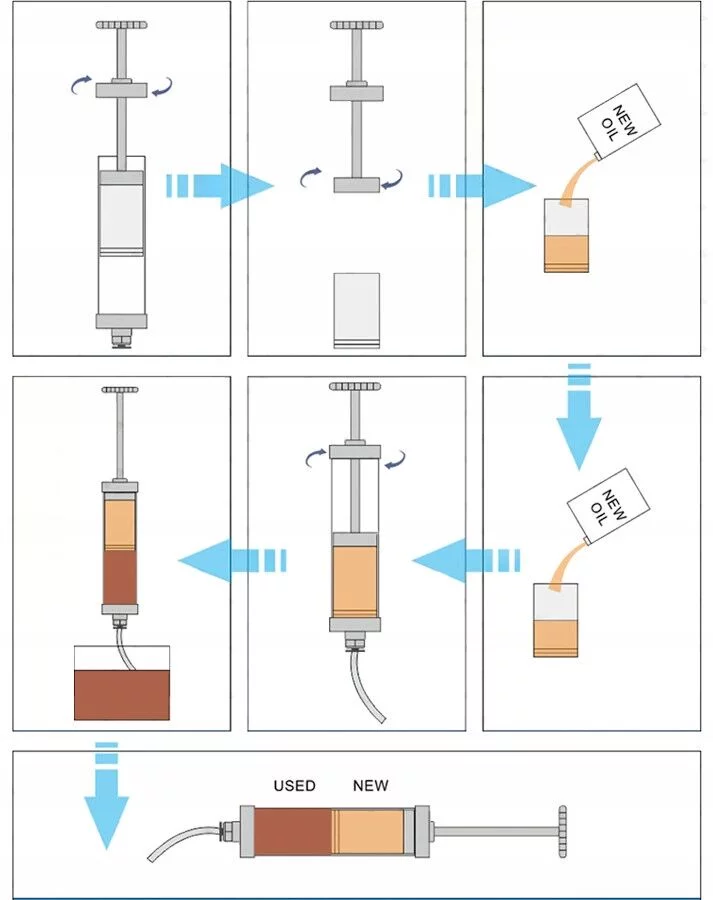 NEW OIL

NEW OIL

USED NEW