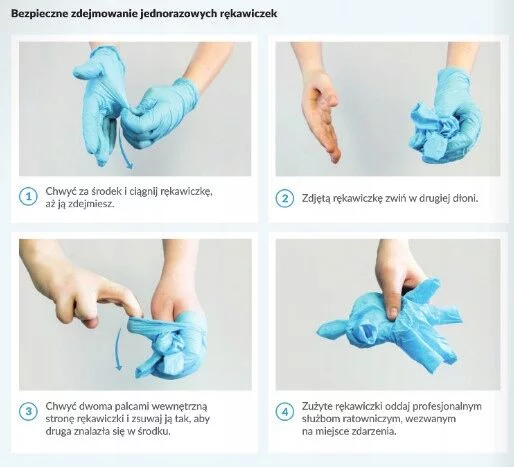 Bezpieczne zdejmowanie jednorazowych rękawiczek

1 Chwyć za środek i ciągnij rękawiczkę, aż ją zdejmiesz.

2 Zdjętą rękawiczkę zwiń w drugiej dłoni.

3 Chwyć dwoma palcami wewnętrzną stronę rękawiczki i zsuwaj ją tak, aby druga znalazła się w środku.

4 Zużyte rękawiczki oddaj profesjonalnym służbom ratowniczym, wezwanym na miejsce zdarzenia.