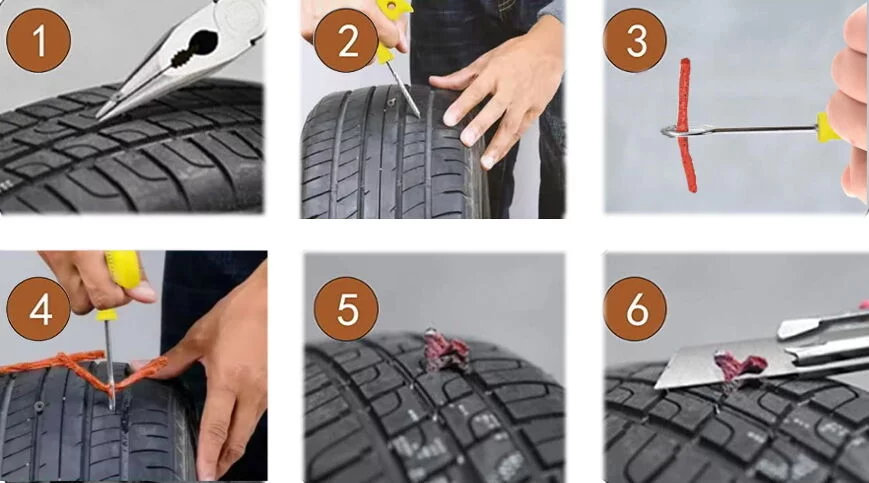 1

2

3

4

5

6